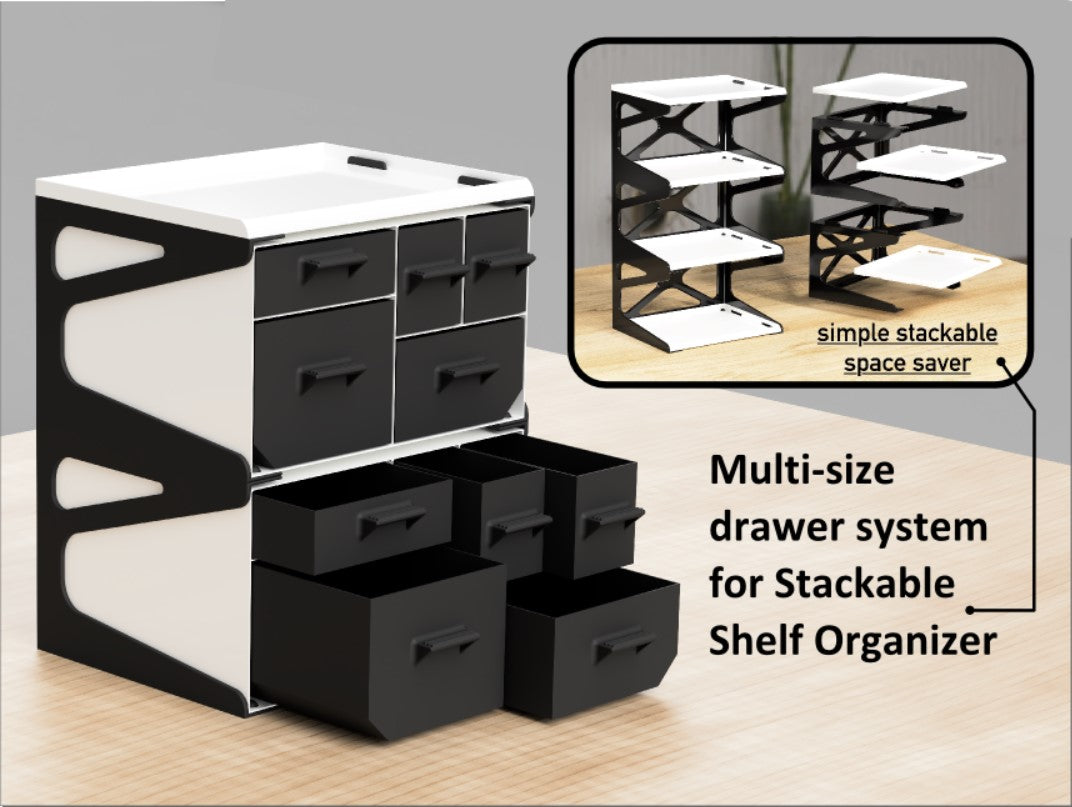 simple stackable space saver

Multi-size drawer system for Stackable Shelf Organizer